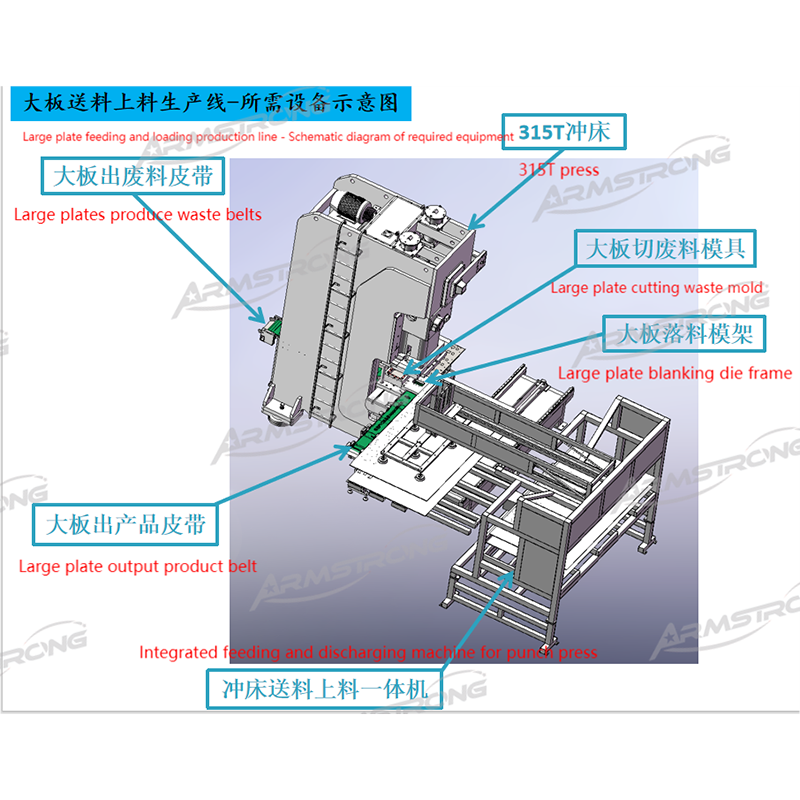 大板送料上料生产线-所需设备示意图

Large plate feeding and loading production line - Schematic diagram of required equipment

315T冲床

315T press

大板出废料皮带

Large plates produce waste belts

大板切废料模具

Large plate cutting waste mold

大板落料模架

Large plate blanking die frame

大板出产品皮带

Large plate output product belt

Integrated feeding and discharging machine for punch press

冲床送料上料一体机

ARMSTRONG